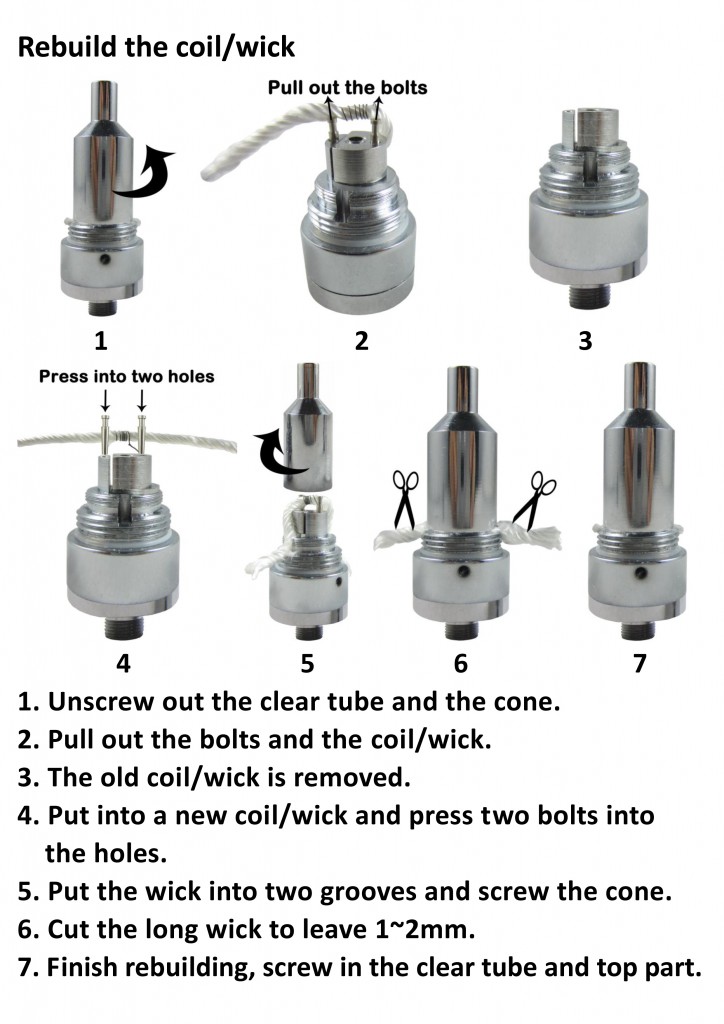 Rebuild the coil/wick

Pull out the bolts

1

2

3

Press into two holes

4

5

6

7

1. Unscrew out the clear tube and the cone.
2. Pull out the bolts and the coil/wick.
3. The old coil/wick is removed.
4. Put into a new coil/wick and press two bolts into the holes.
5. Put the wick into two grooves and screw the cone.
6. Cut the long wick to leave 1~2mm.
7. Finish rebuilding, screw in the clear tube and top part.